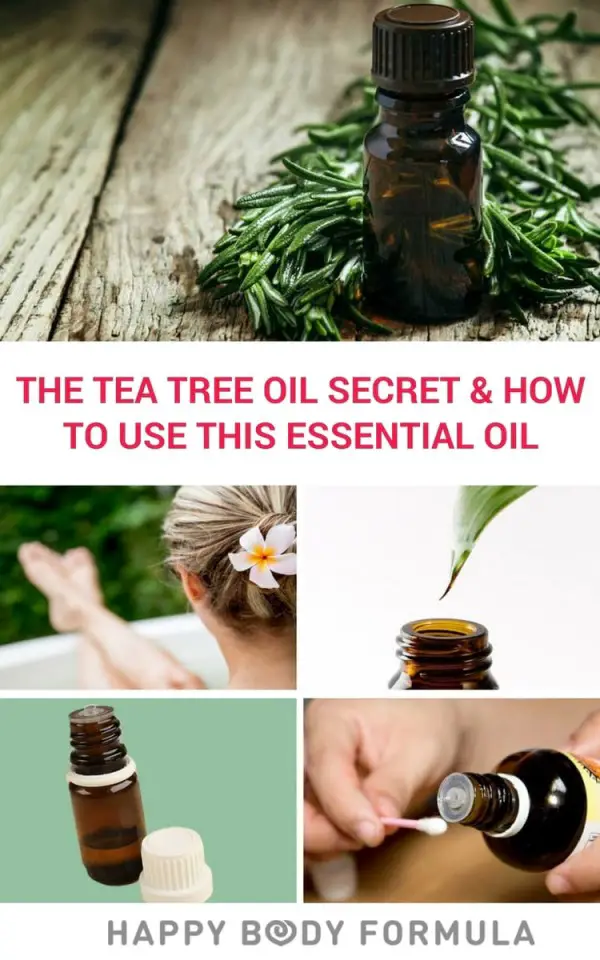 THE TEA TREE OIL SECRET & HOW TO USE THIS ESSENTIAL OIL

HAPPY BODY FORMULA